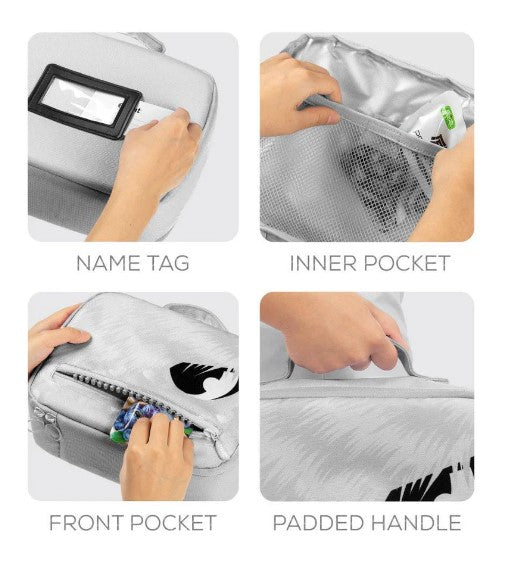 NAME TAG

INNER POCKET

FRONT POCKET

PADDED HANDLE