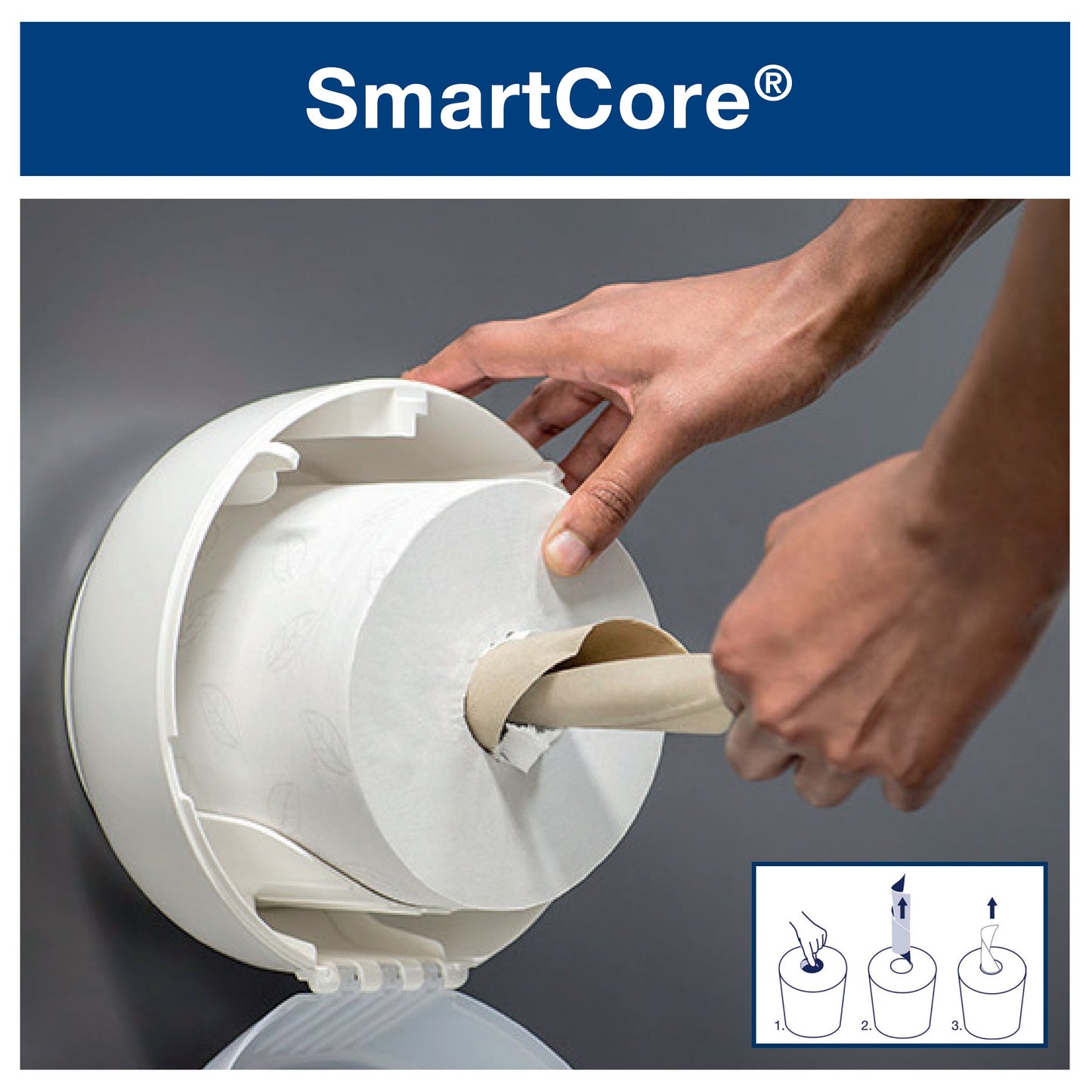 SmartCore®

1.

2.

3.